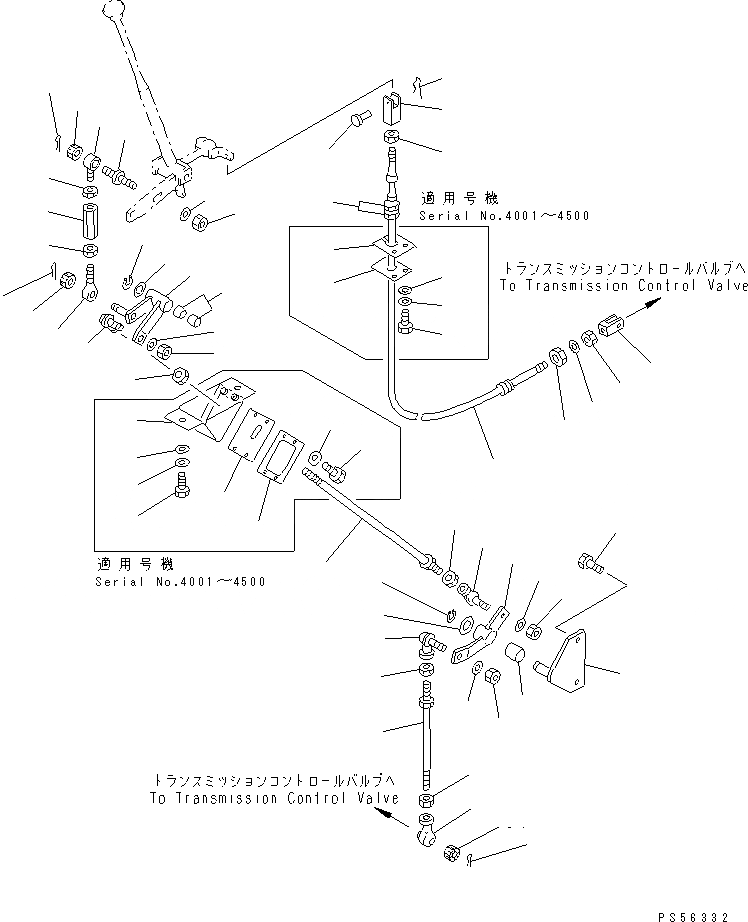 適用号機
Serial No.4001～4500

トランスミッションコントロールバルブへ
To Transmission Control Valve

適用号機
Serial No.4001～4500

トランスミッションコントロールバルブへ
To Transmission Control Valve

PS56332