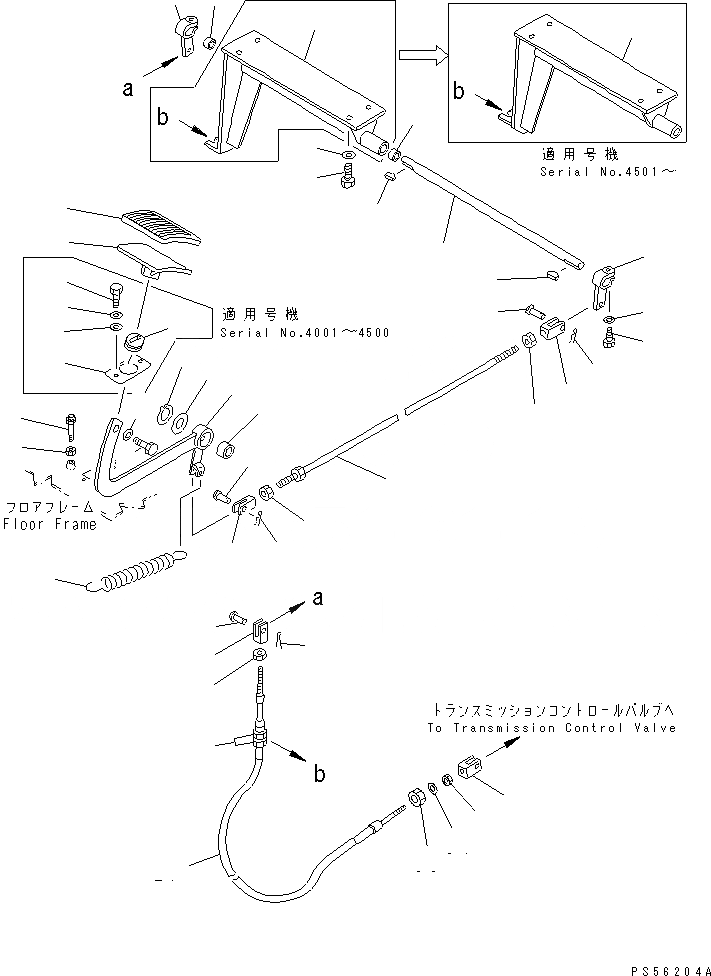 a

b

b

適用号機
Serial No.4501～

適用号機
Serial No.4001～4500

フロアフレーム
Floor Frame

a

b

トランスミッションコントロールバルブへ
To Transmission Control Valve

PS56204A