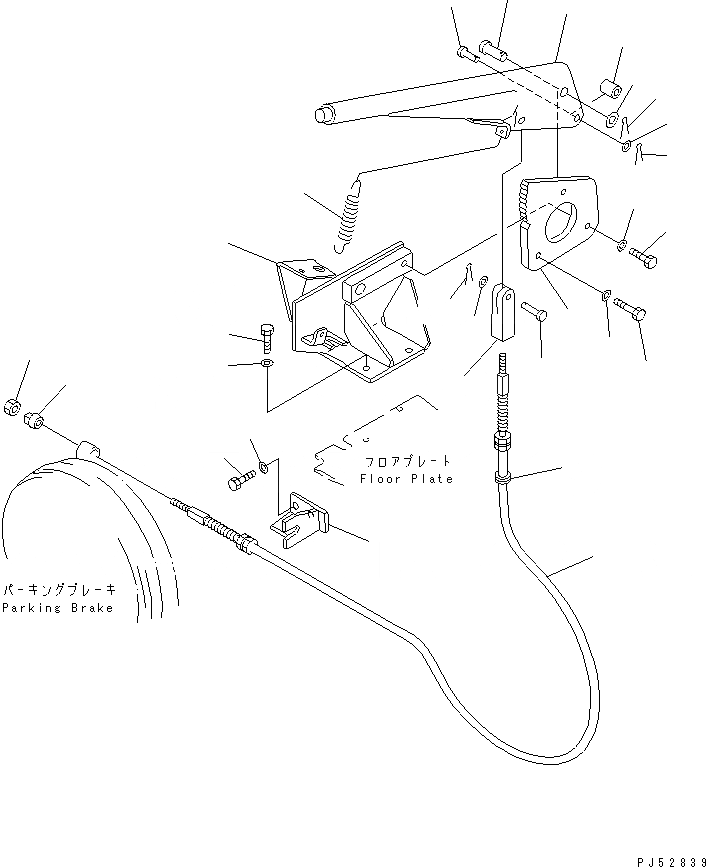 フロアプレート
Floor Plate

パーキングブレーキ
Parking Brake

PJ52839