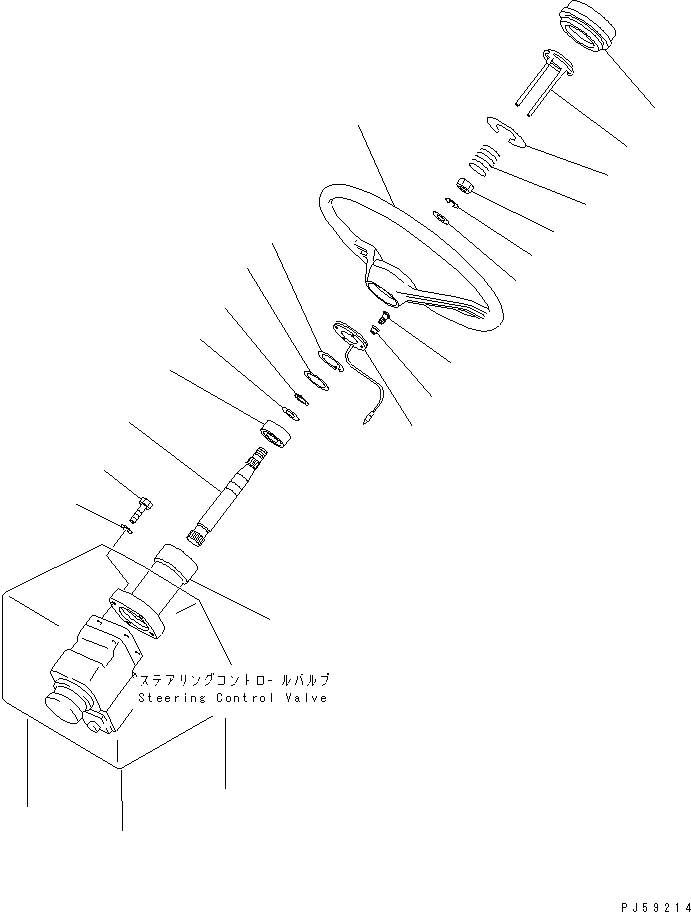 ステアリングコントロールバルブ
Steering Control Valve

PJ59214