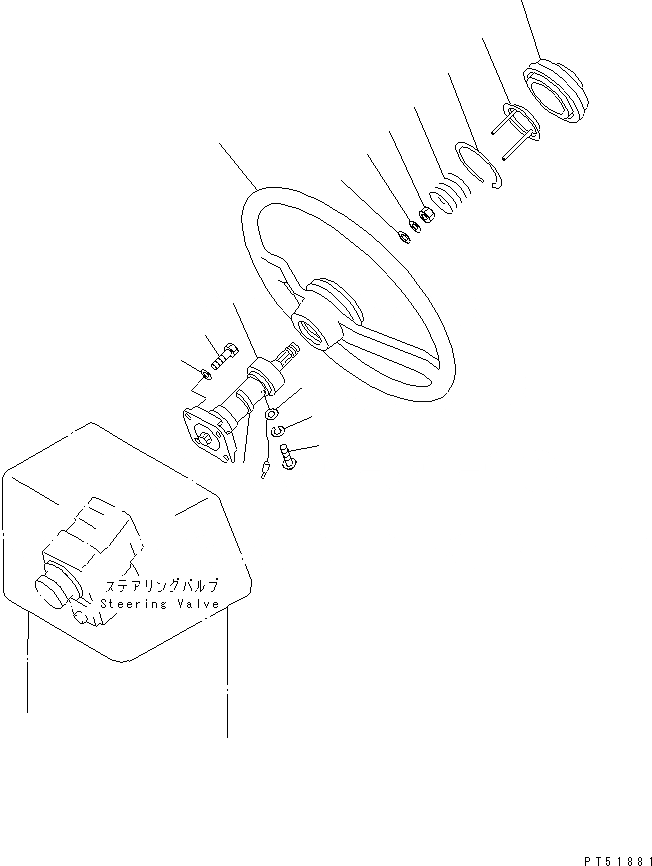 ステアリングバルブ
Steering Valve

PT51881