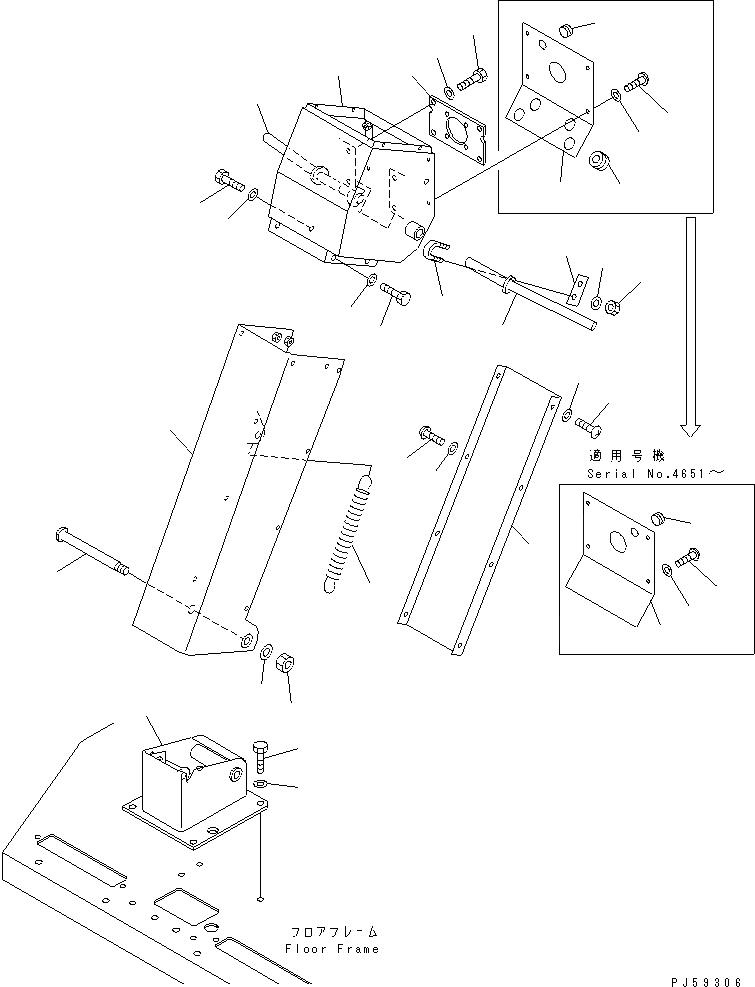 適用号機
Serial No.4651～

フロアフレーム
Floor Frame

PJ59306