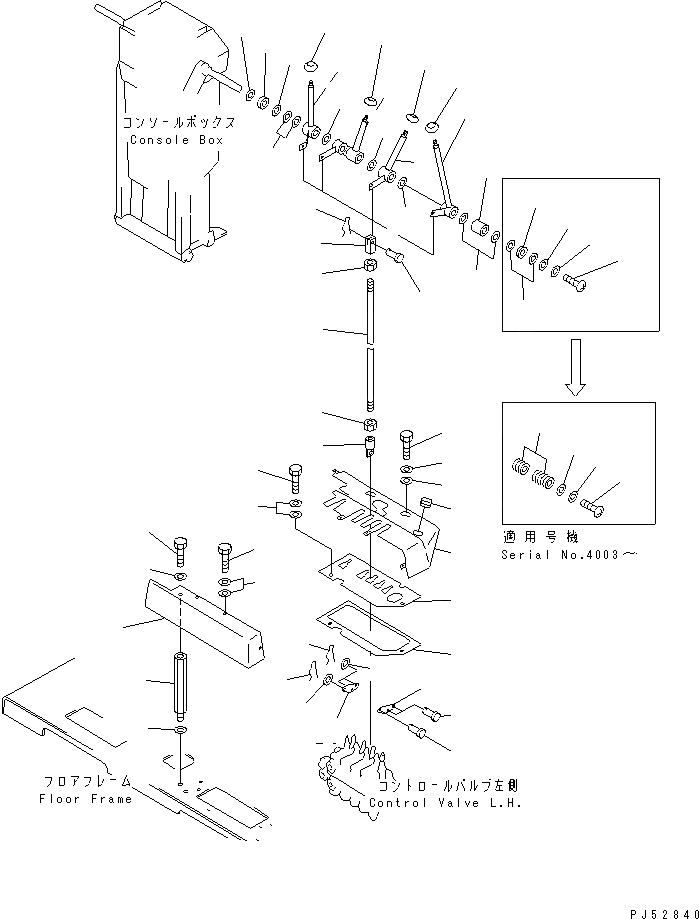 コンソールボックス
Console Box

適用号機
Serial No.4003～

フロアフレーム
Floor Frame

コントロールバルブ左側
Control Valve L.H.

PJ52840