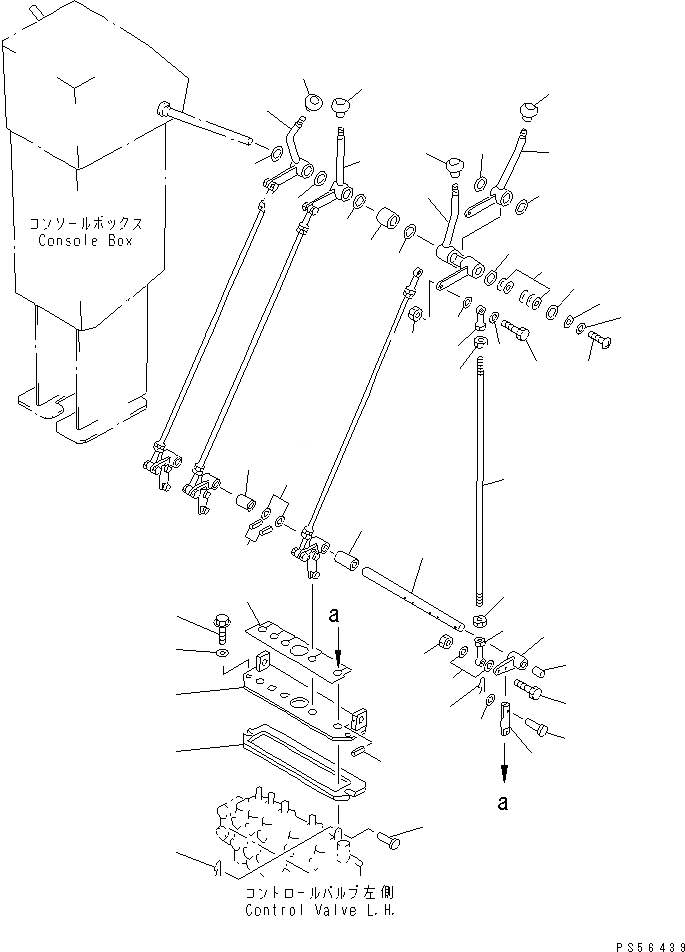 コンソールボックス
Console Box

a

a

コントロールバルブ左側
Control Valve L.H.

PS56439