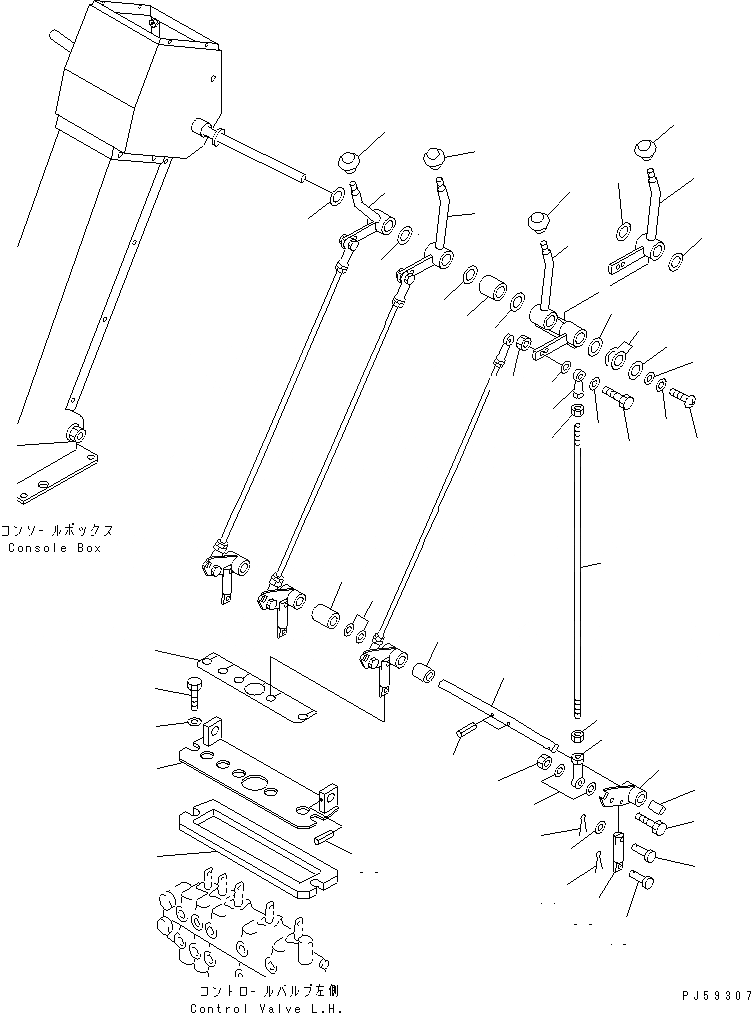 コンソールボックス
Console Box

コントロールバルブ左側
Control Valve L.H.

PJ59307