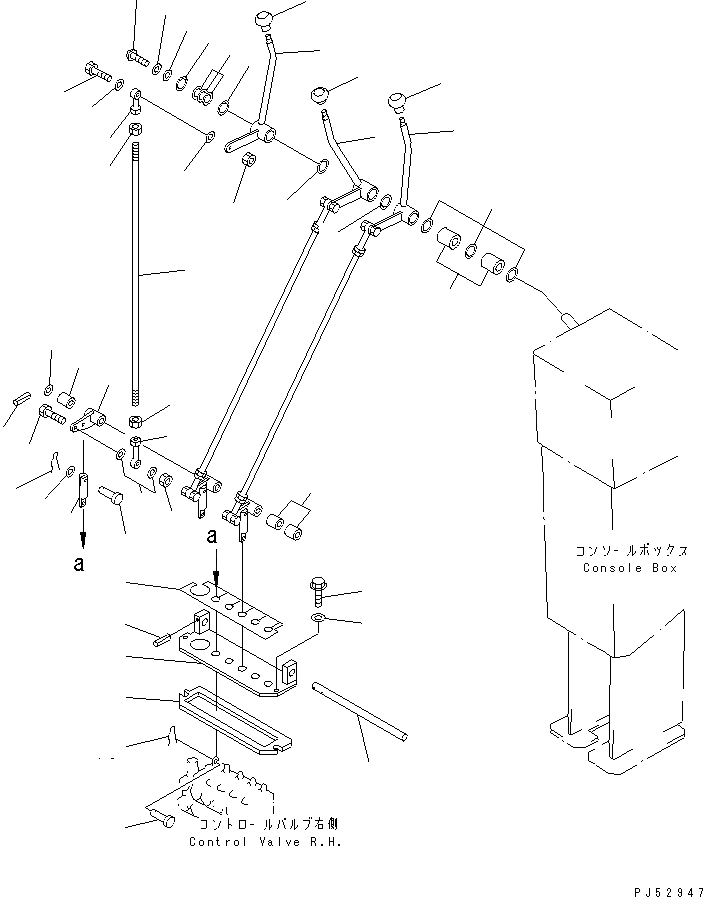 a

a

コンソールボックス
Console Box

コントロールバルブ右側
Control Valve R.H.

PJ52947