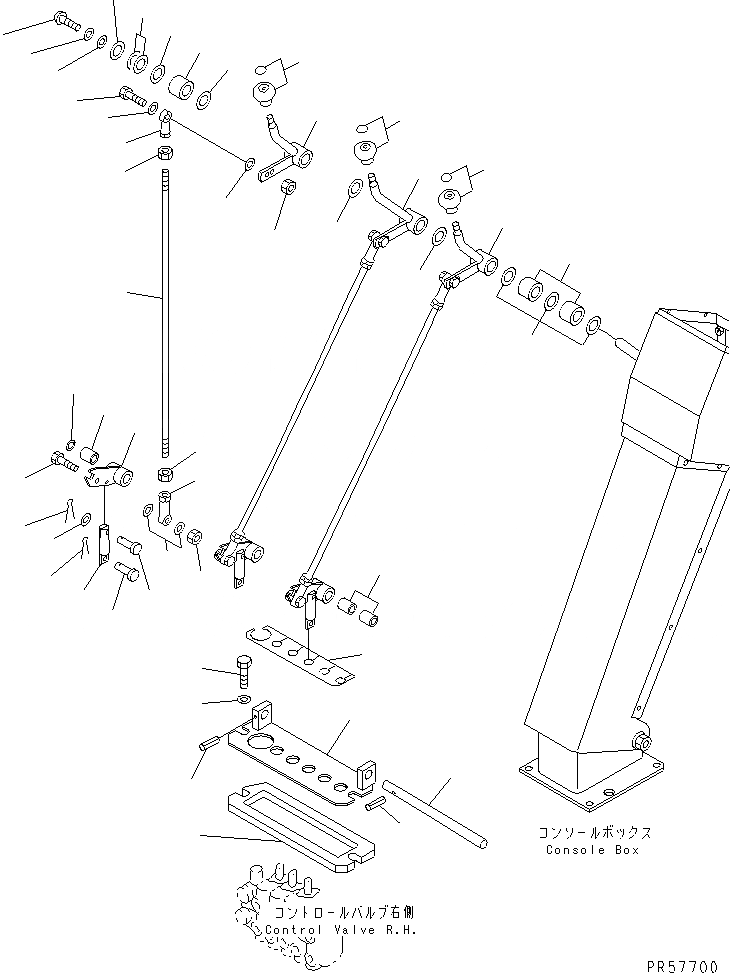 コンソールボックス
Console Box

コントロールバルブ右側
Control Valve R.H.

PR57700