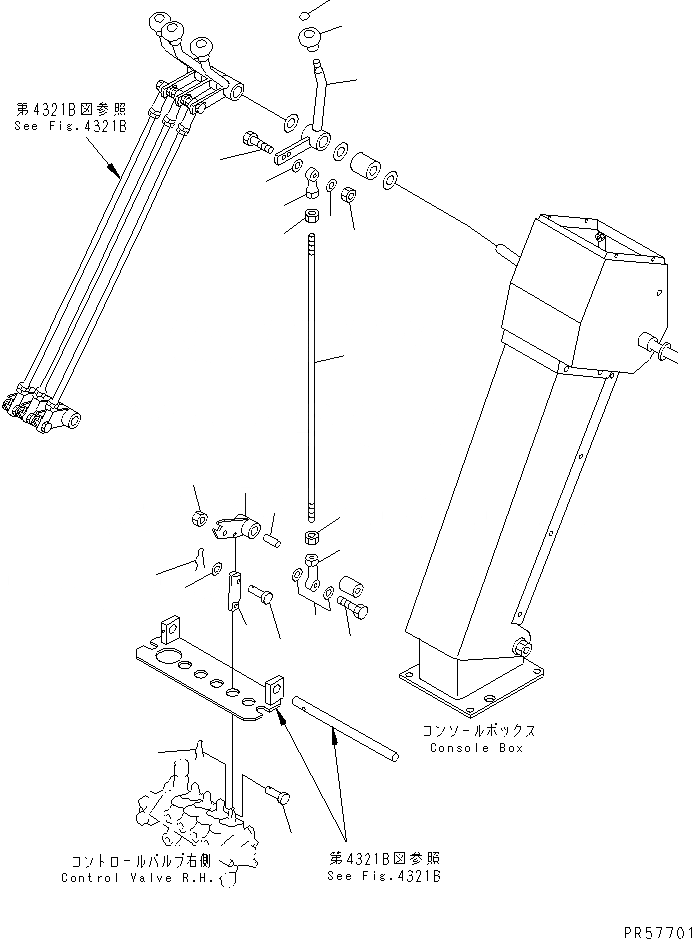 第4321B図参照
See Fig.4321B

コンソールボックス
Console Box

コントロールバルブ右側
Control Valve R.H.

第4321B図参照
See Fig.4321B

PR57701