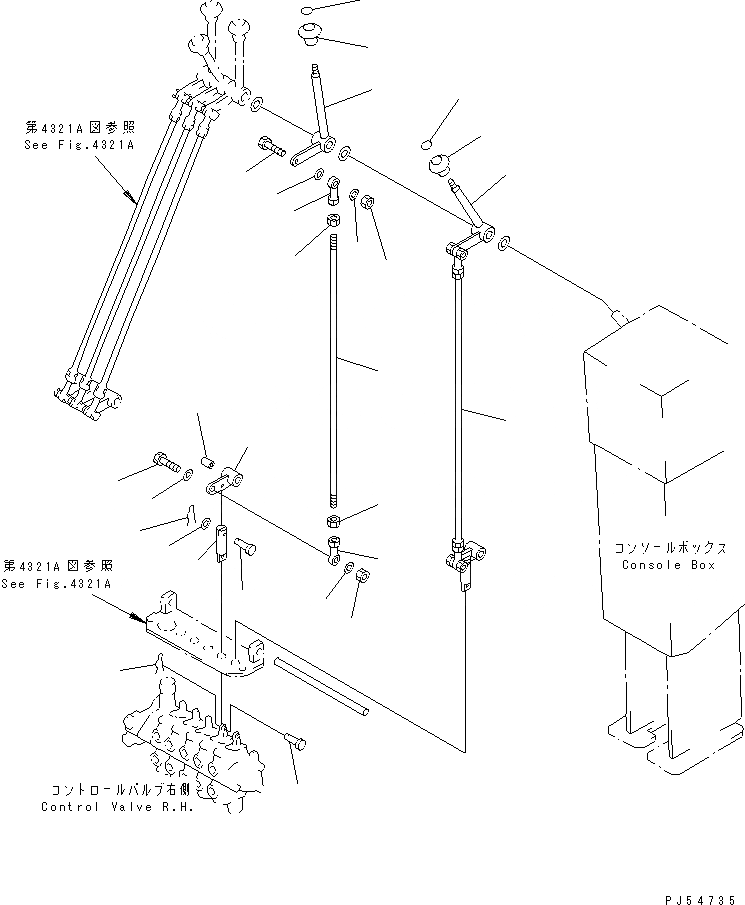 第4321A図参照
See Fig.4321A

第4321A図参照
See Fig.4321A

コンソールボックス
Console Box

コントロールバルブ右側
Control Valve R.H.

PJ54735