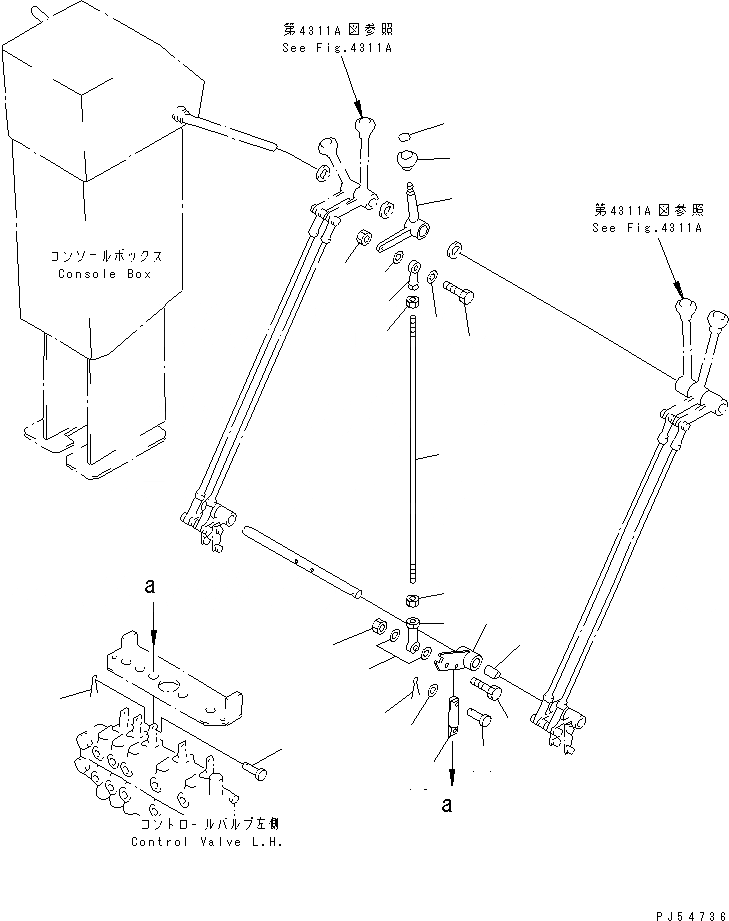 第4311A図参照
See Fig.4311A

第4311A図参照
See Fig.4311A

コンソールボックス
Console Box

a

a

コントロールバルブ左側
Control Valve L.H.

PJ54736