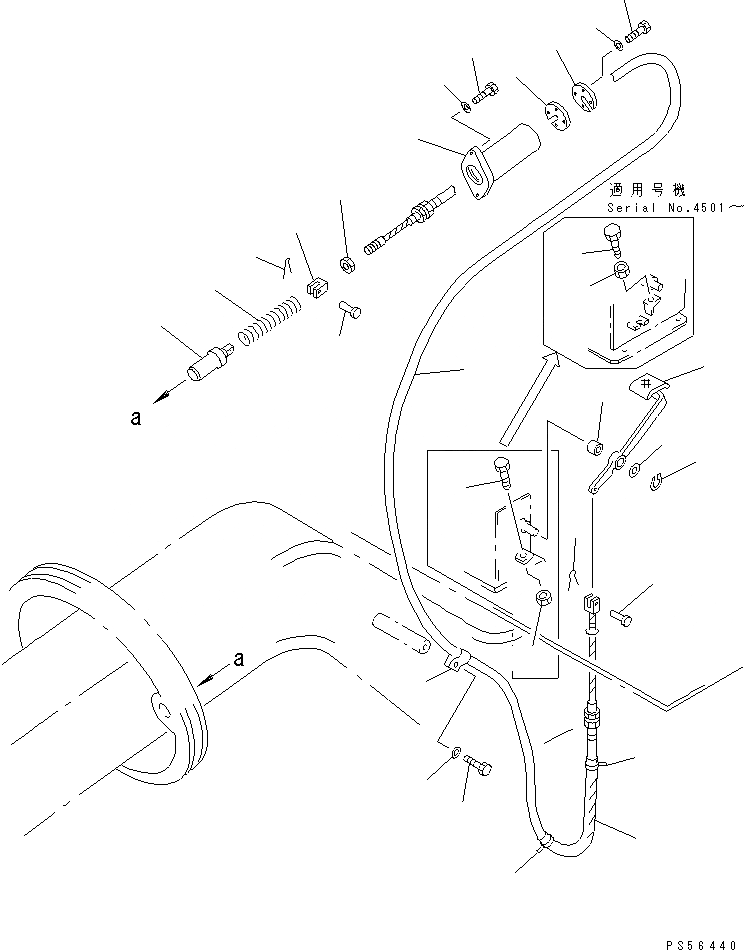 適用号機
Serial No.4501～

a

a

PS56440