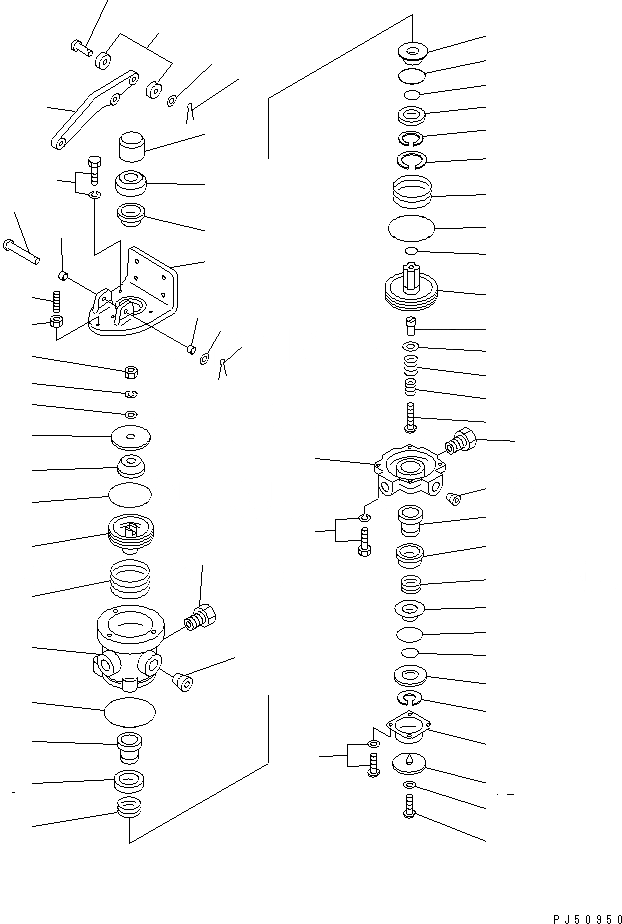 PJ50950