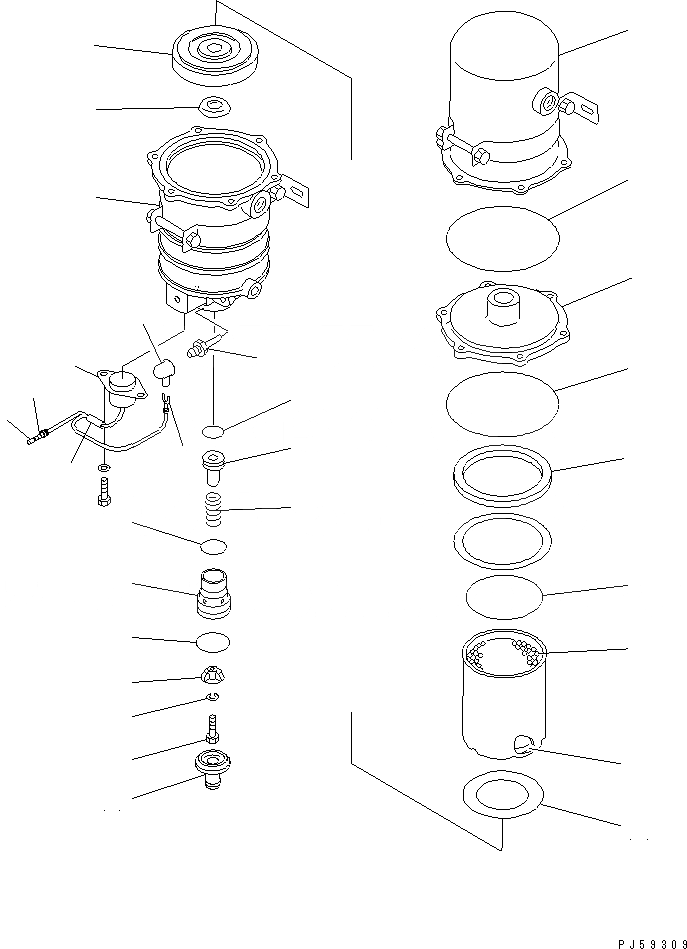 PJ59309