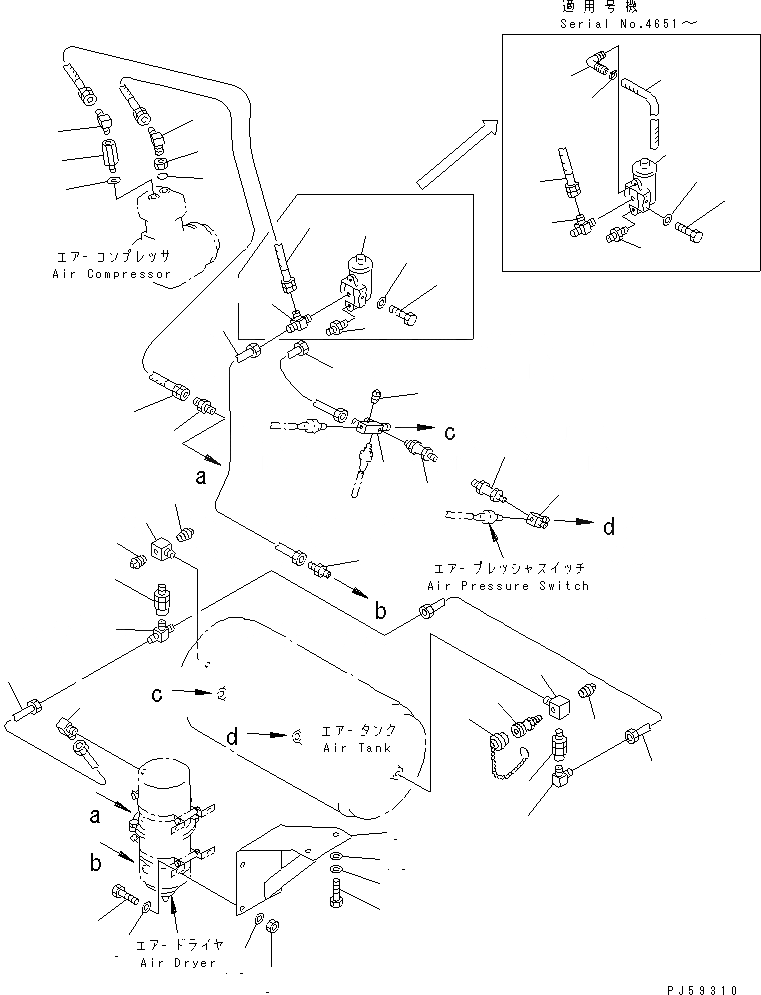 適用号機
Serial No.4651～

エアーコンプレッサ
Air Compressor

c

a

d

エアープレッシャスイッチ
Air Pressure Switch

b

c

d

エアータンク
Air Tank

a

b

エアードライヤ
Air Dryer

PJ59310