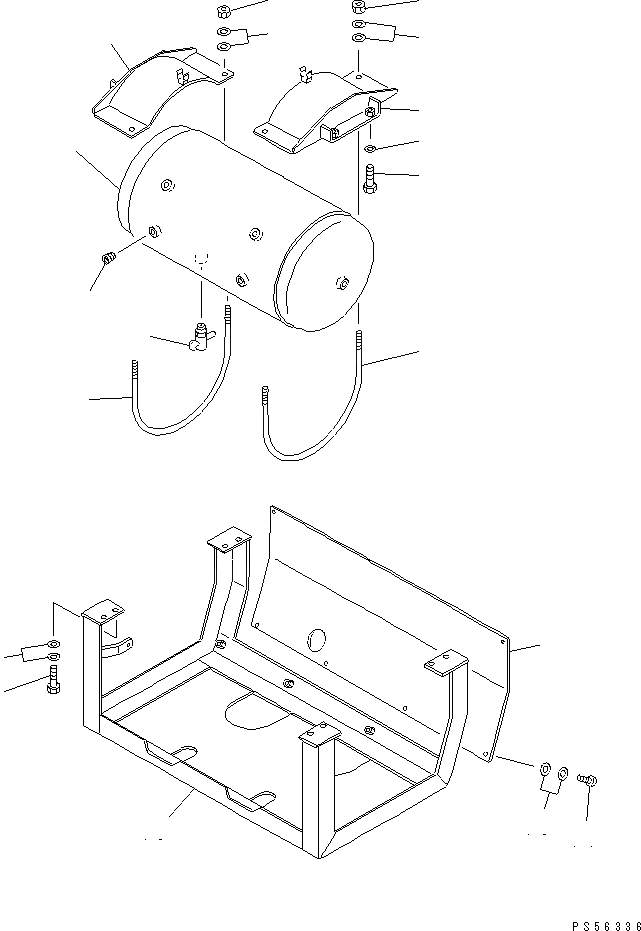 PS56336