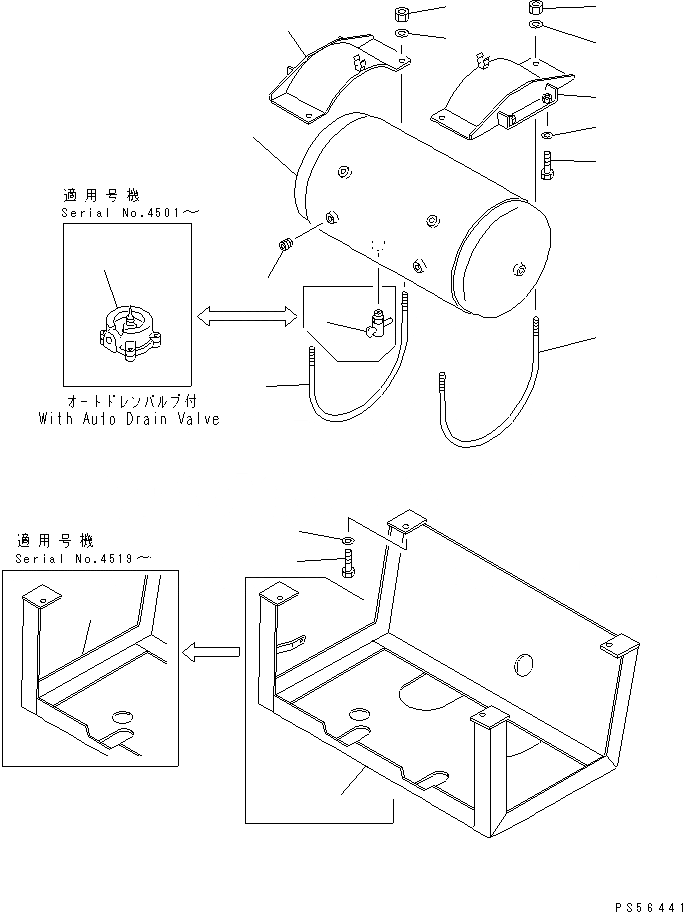 適用号機
Serial No.4501～

オートドレンバルブ付
With Auto Drain Valve

適用号機
Serial No.4519～

PS56441