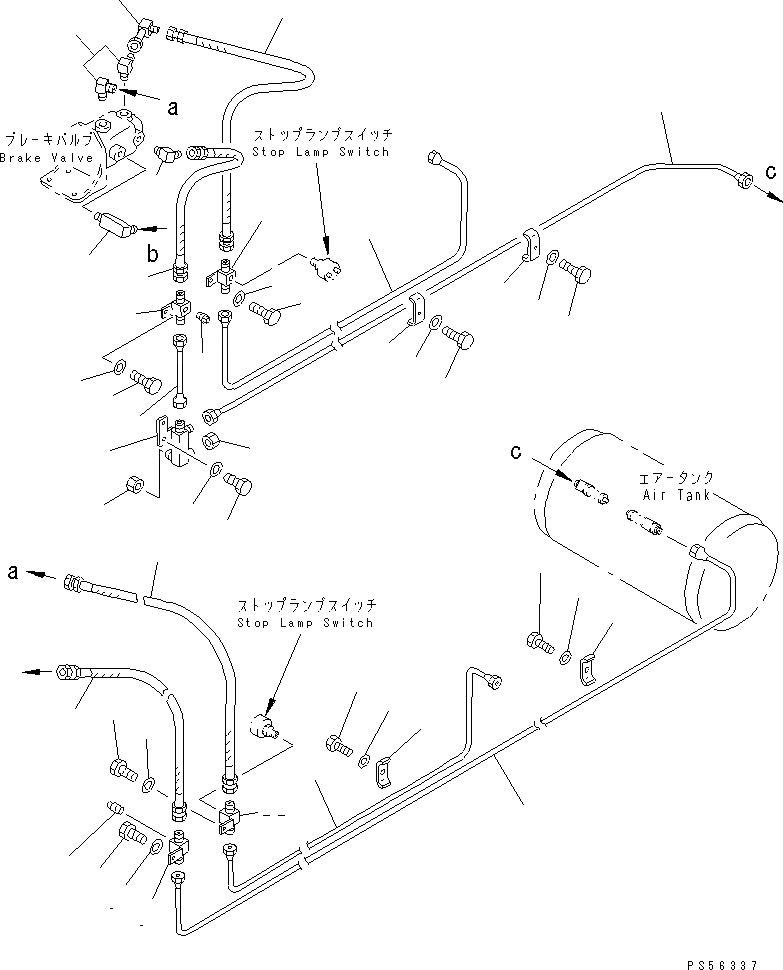 a
ブレーキバルブ
Brake Valve
ストップランプスイッチ
Stop Lamp Switch
c
b
c
エアータンク
Air Tank
a
ストップランプスイッチ
Stop Lamp Switch
PS56337