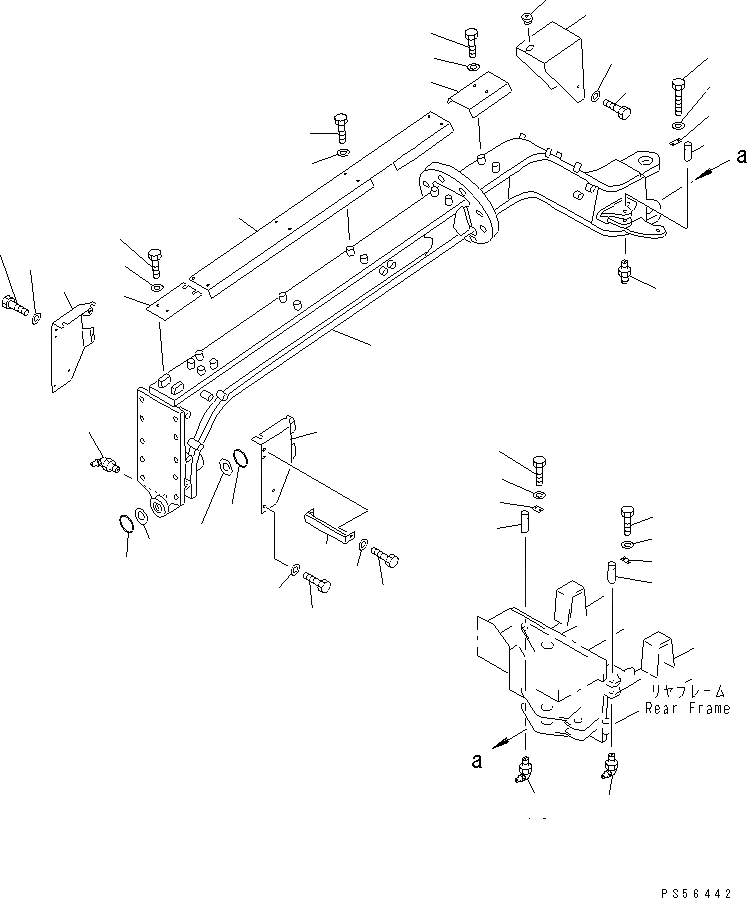 a

リヤフレーム
Rear Frame

a

PS56442