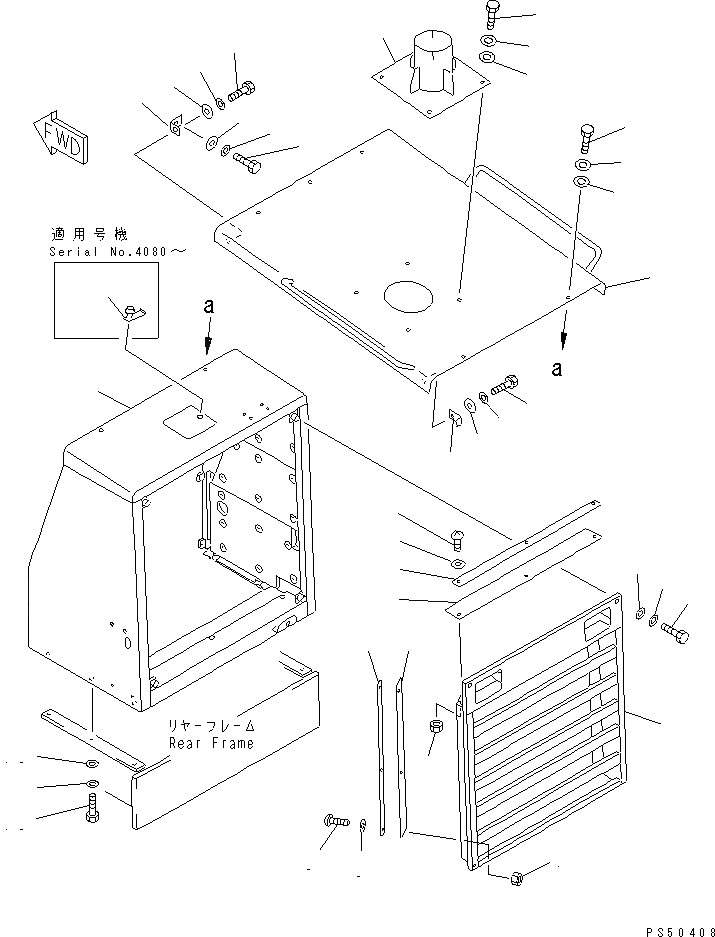 FWD

適用号機
Serial No.4080～

a

a

リヤーフレーム
Rear Frame

PS50408