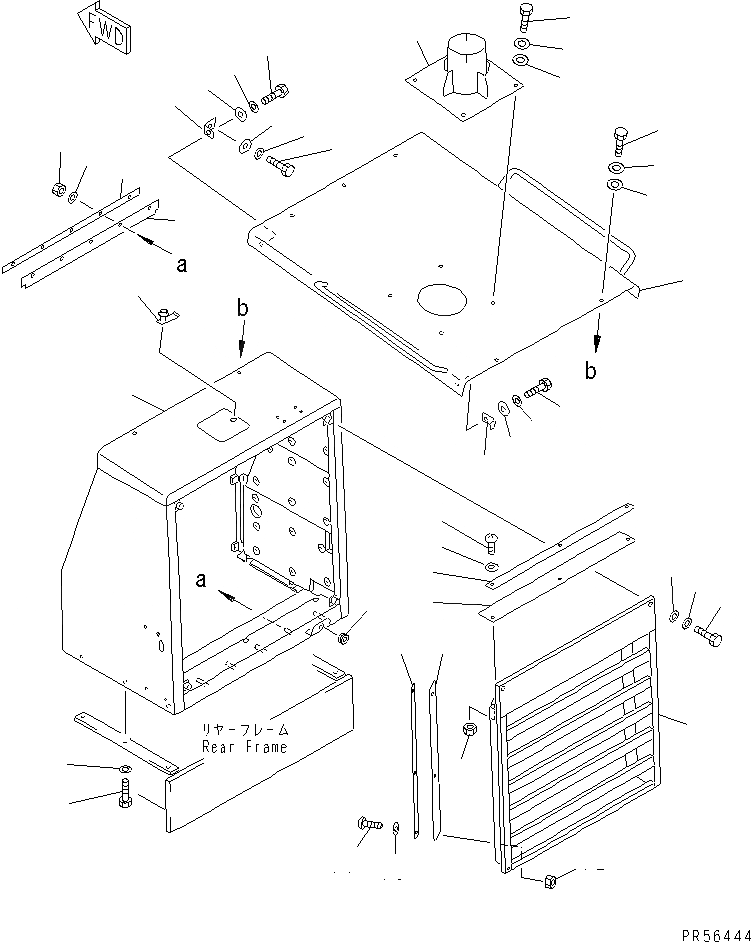 FWD

a

b

b

a

リヤーフレーム
Rear Frame

PR56444