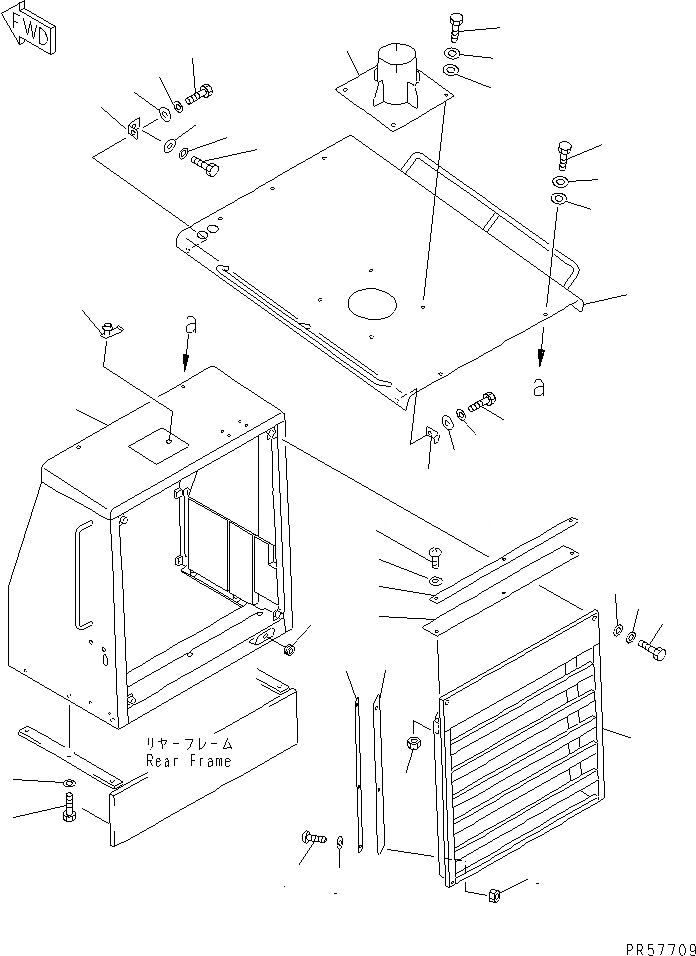 FWD

a

a

リヤーフレーム
Rear Frame

PR57709