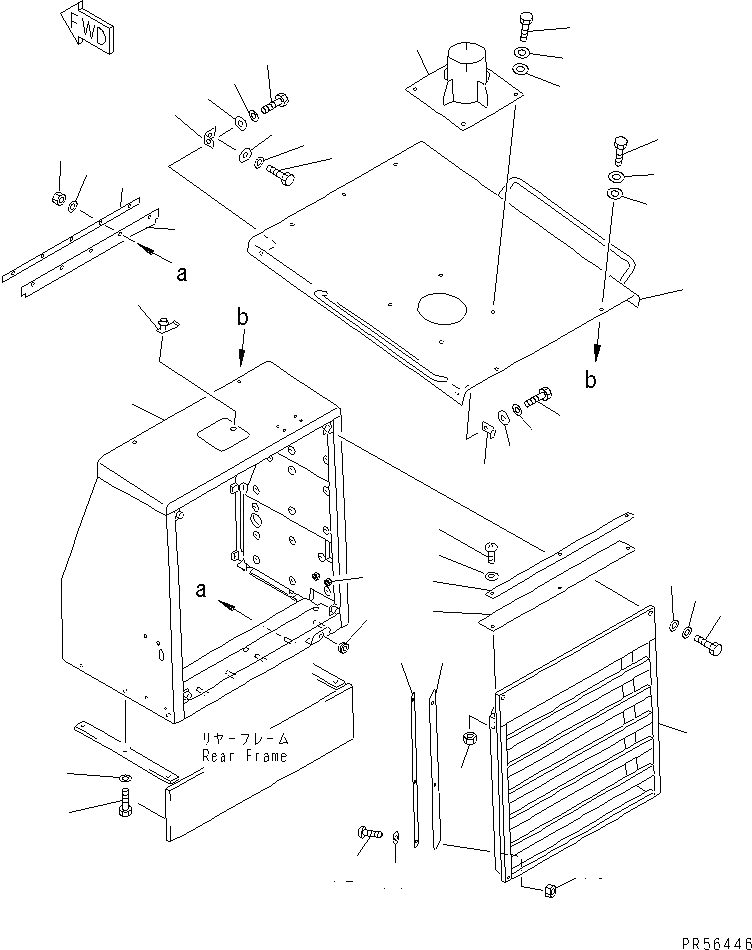 FWD

a

b

b

a

リヤーフレーム
Rear Frame

PR56446