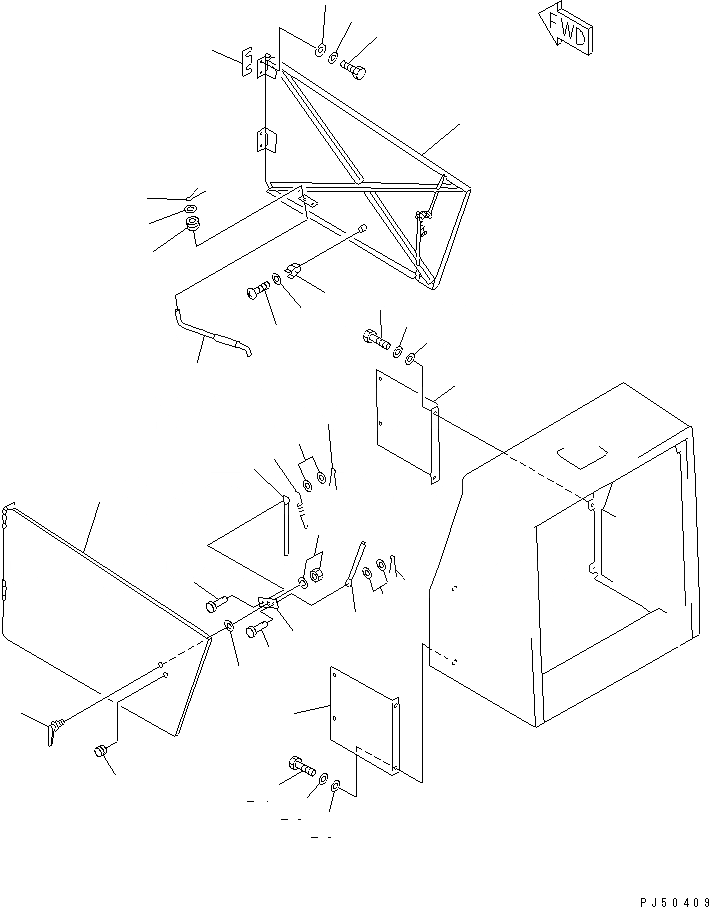 FWD

PJ50409