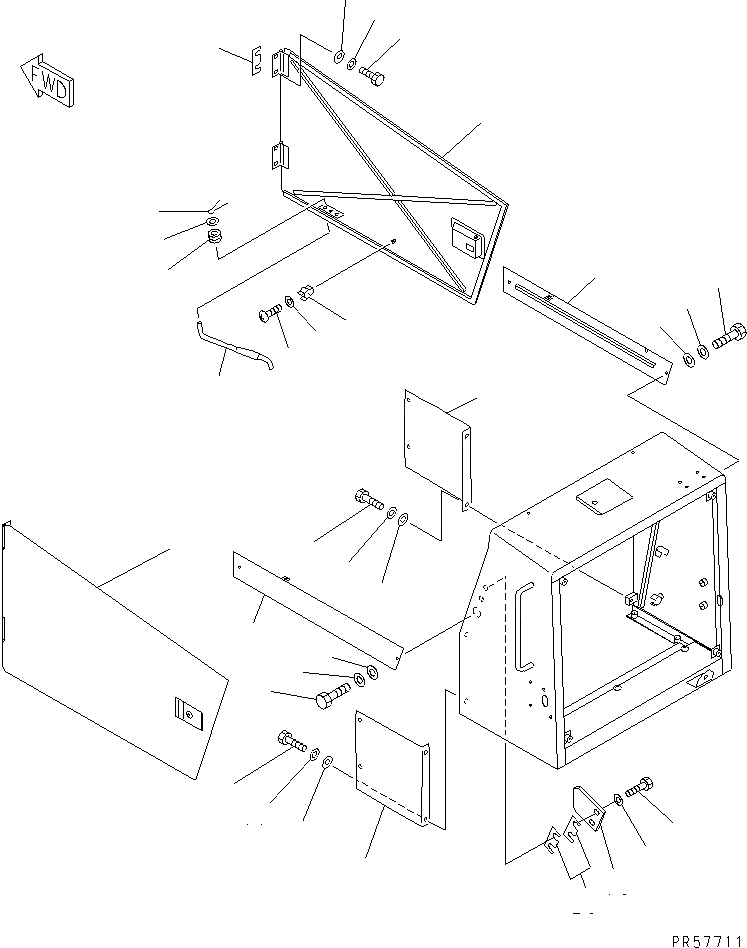 FWD

PR57711