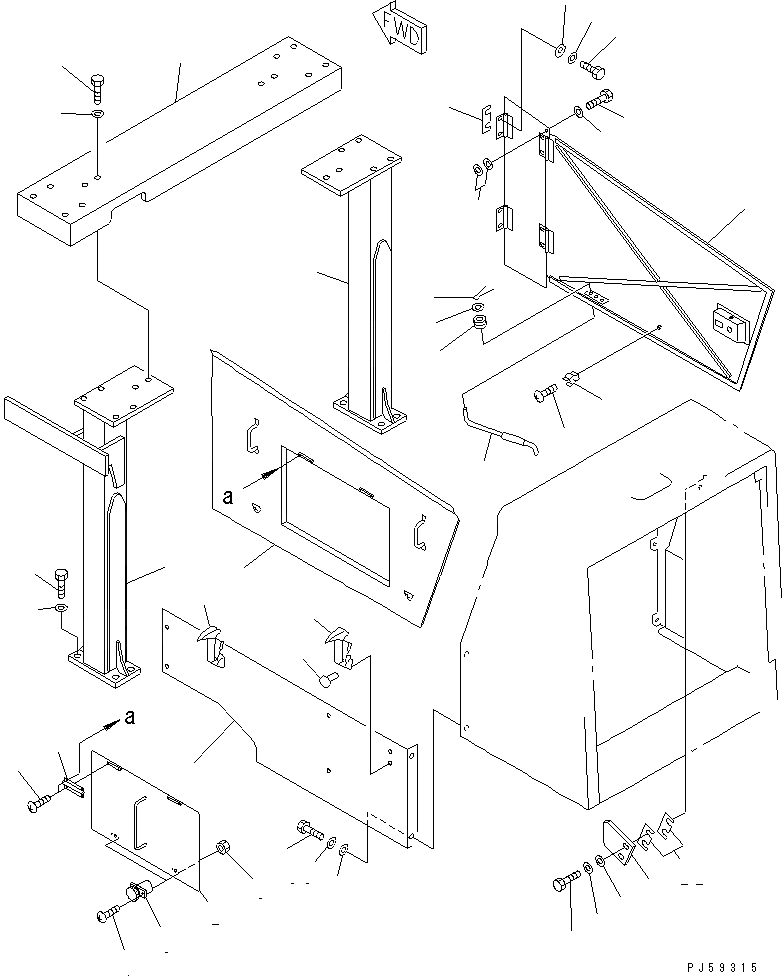 FWD

a

a

PJ59315