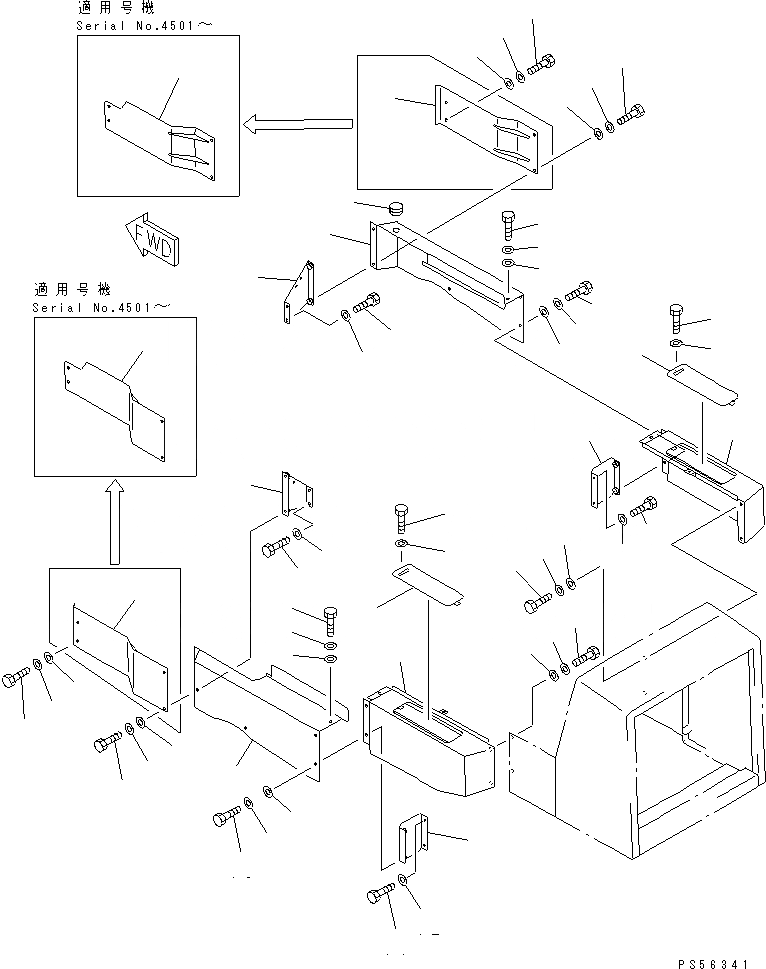 適用号機
Serial No.4501～

FWD

適用号機
Serial No.4501～

PS56341