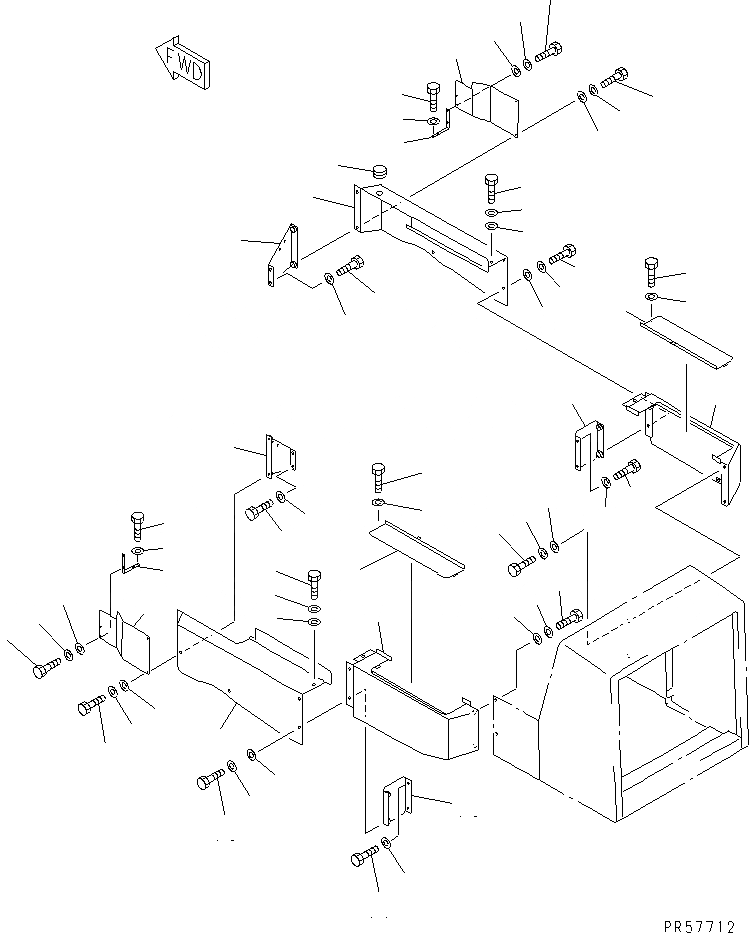 FWD

PR57712