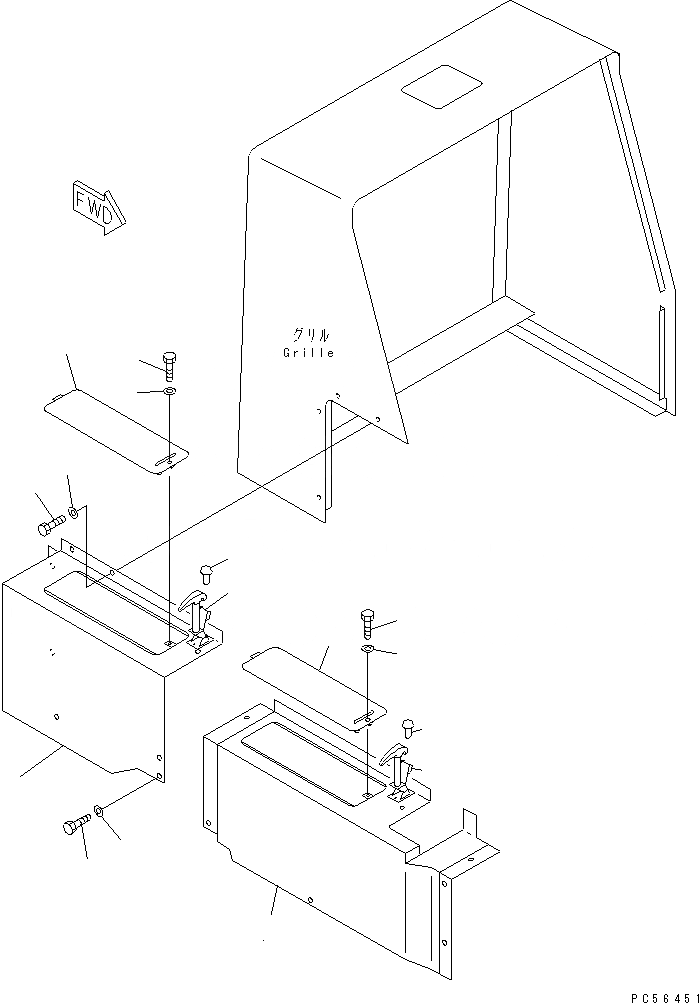 FWD

グリル
Grille

PC56451