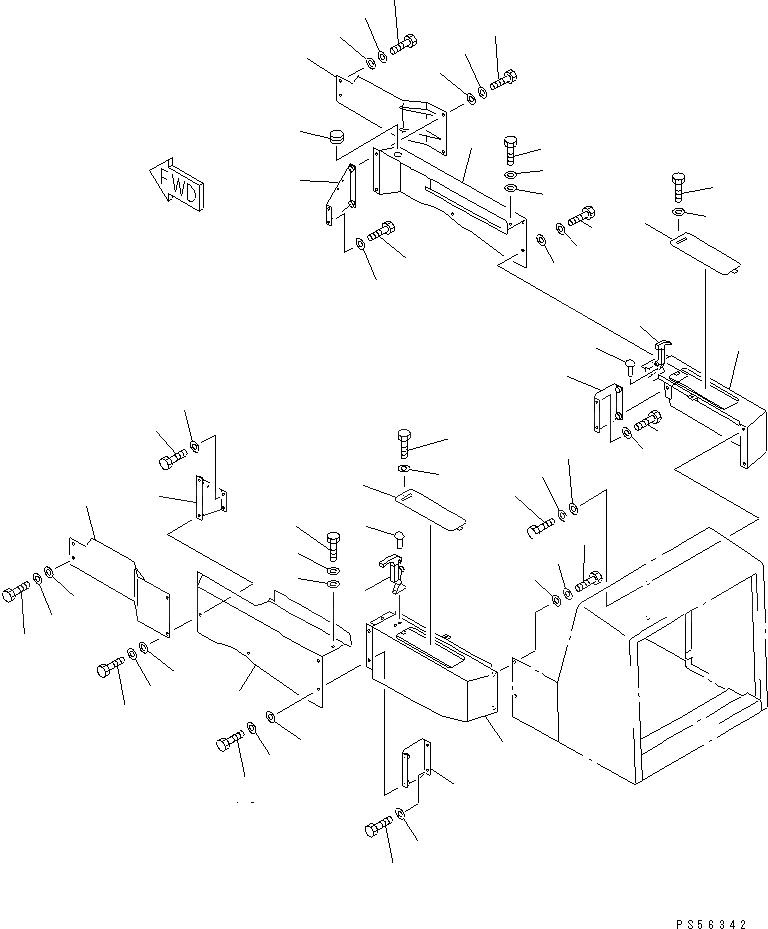 FWD

PS56342