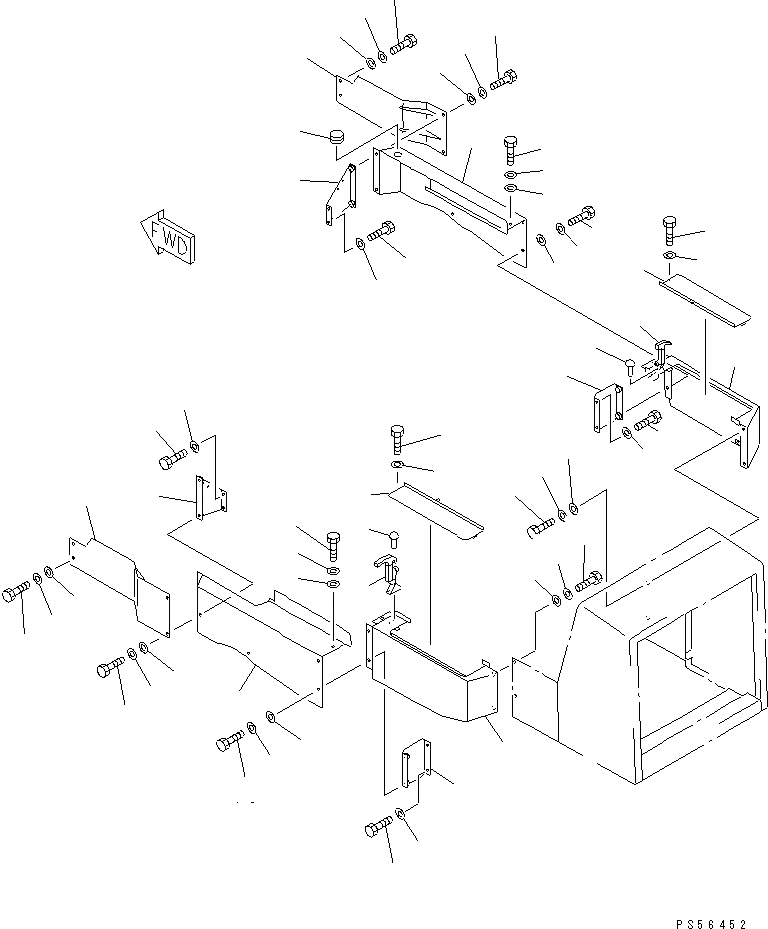 FWD

PS56452