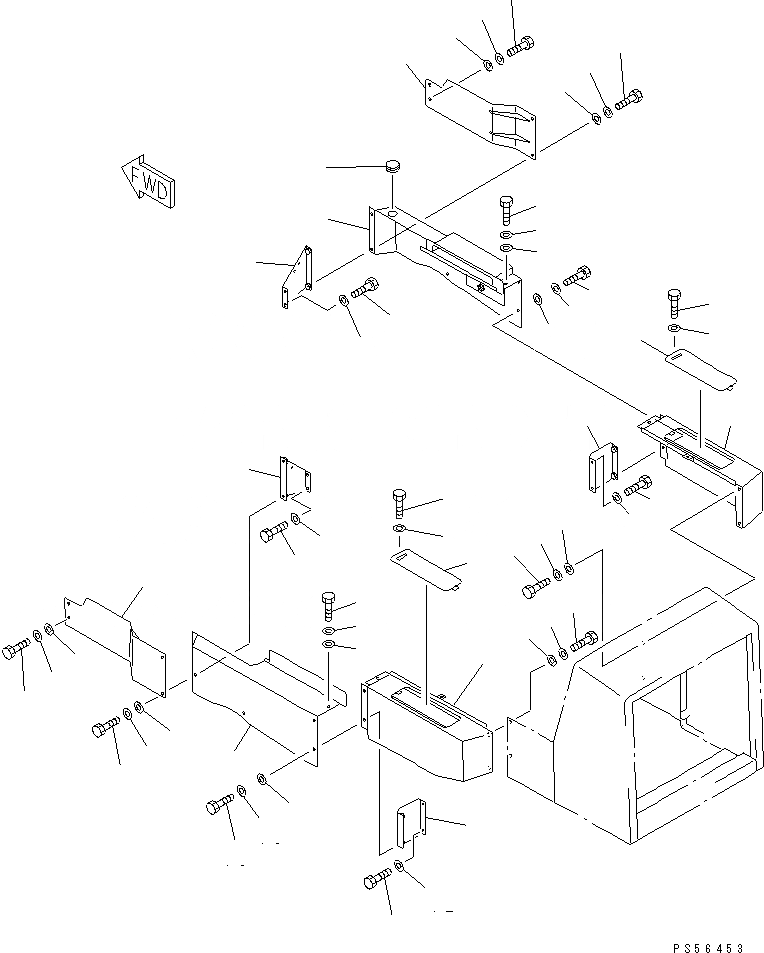 FWD

PS56453