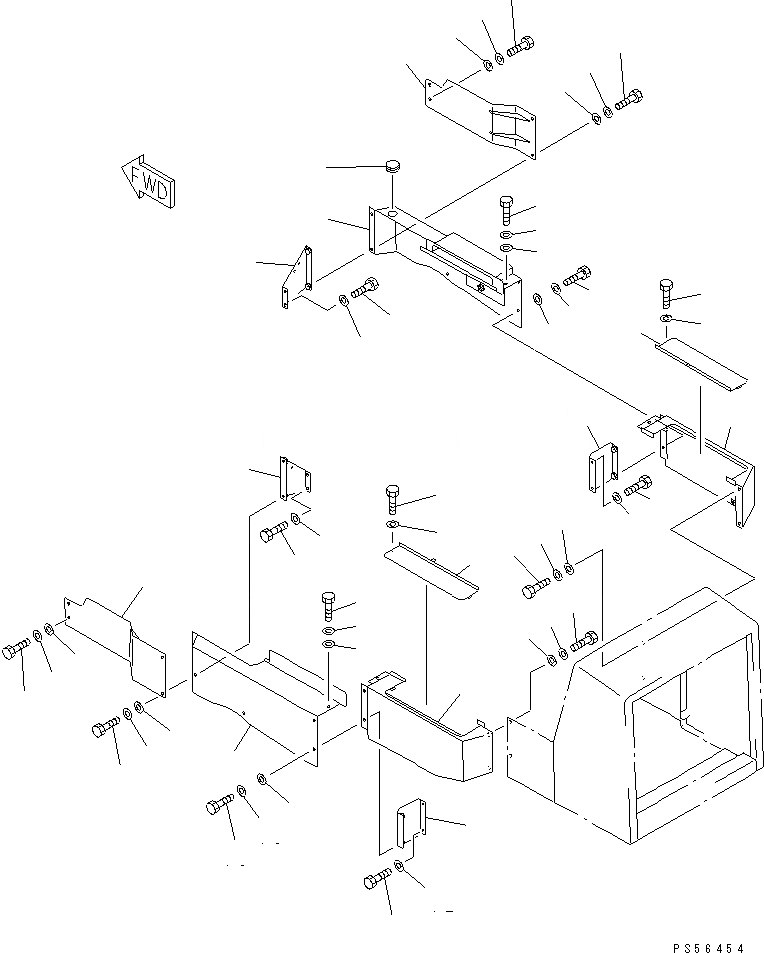 FWD

PS56454