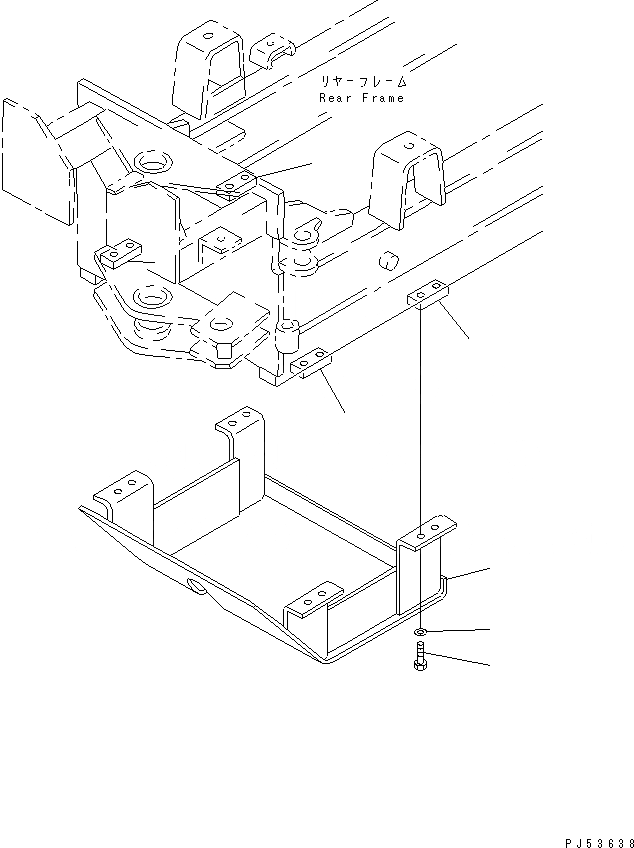 リヤーフレーム
Rear Frame

PJ53638