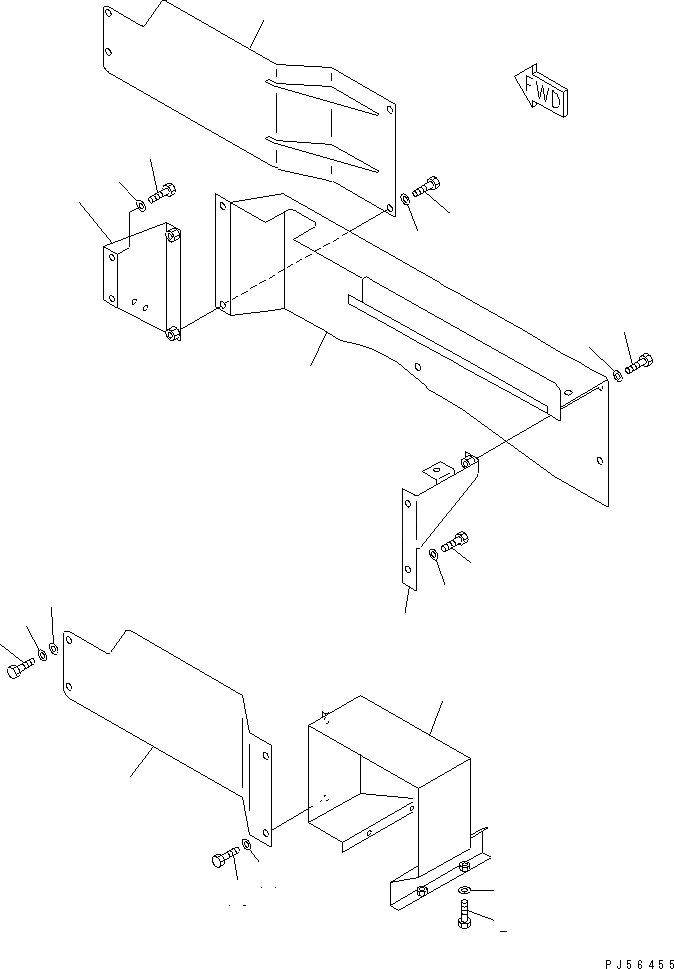 FWD

PJ56455