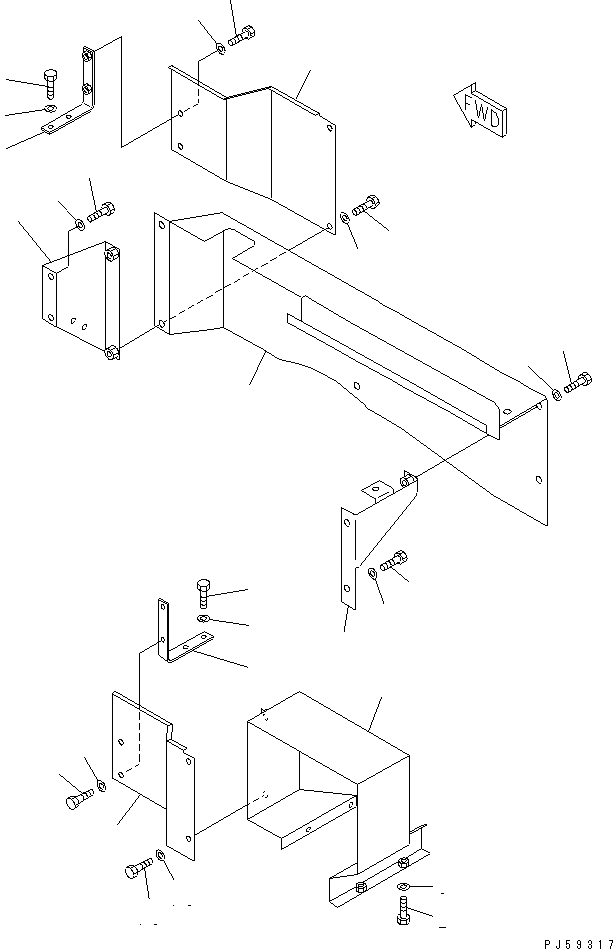 FWD

PJ59317