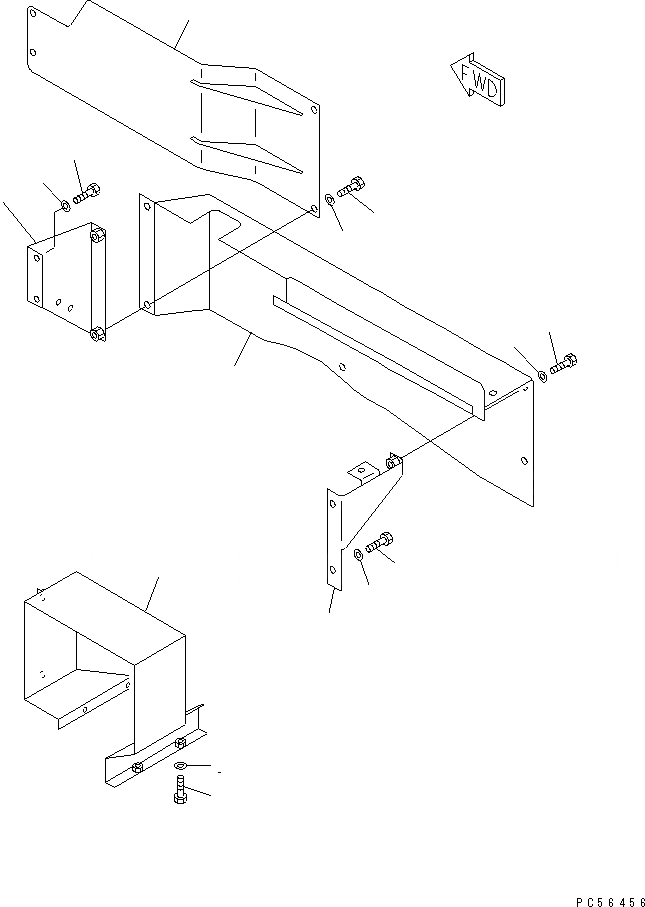 FWD

PC56456