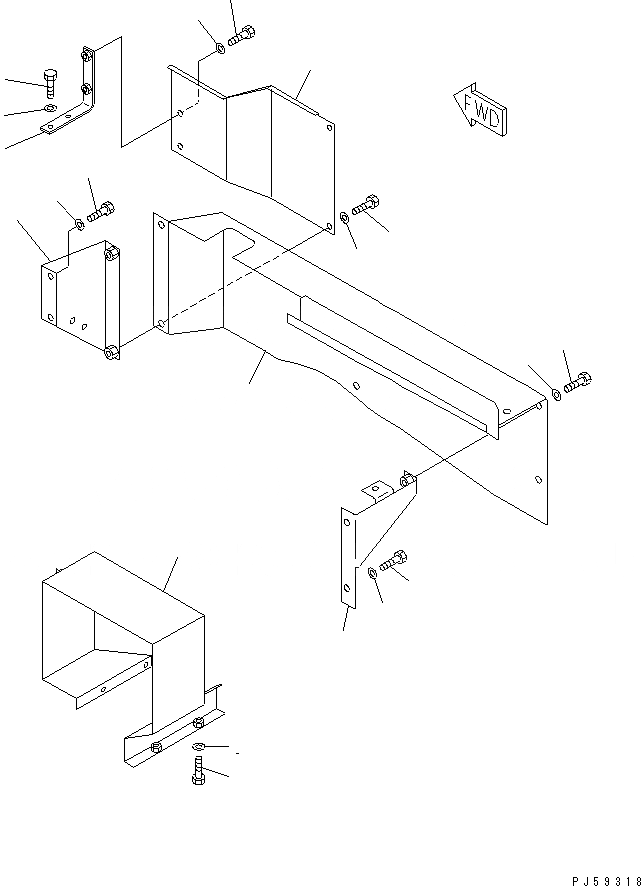 FWD

PJ59318