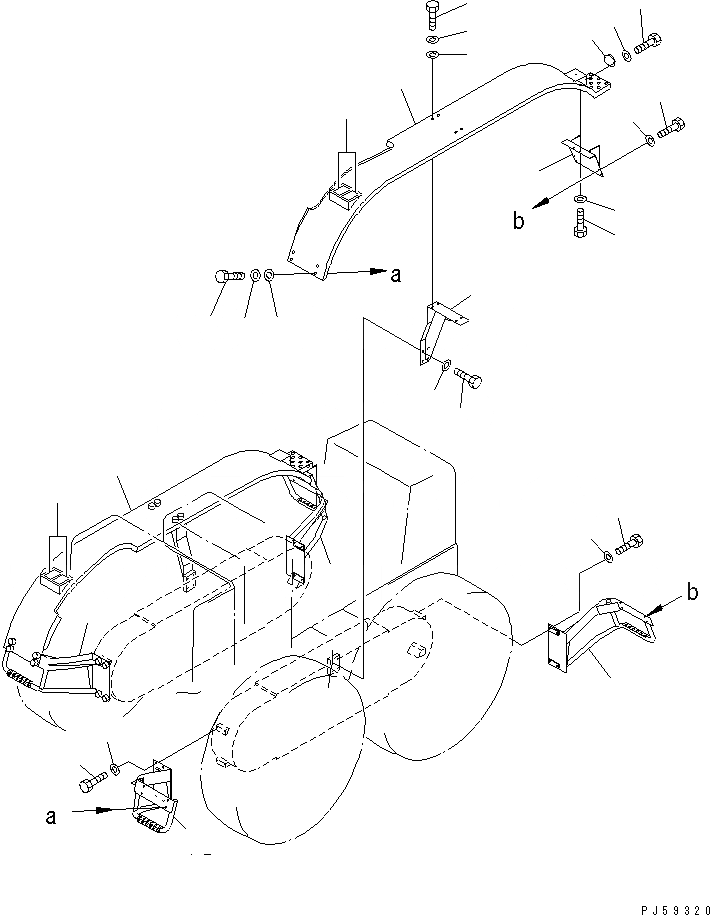 b

a

b

a

PJ59320