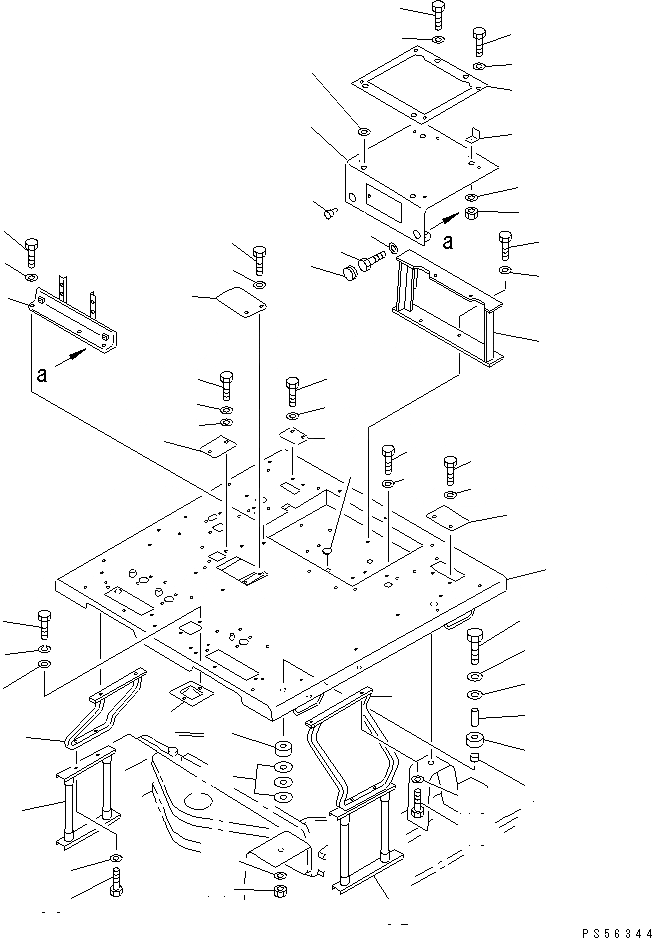 a

a

PS56344