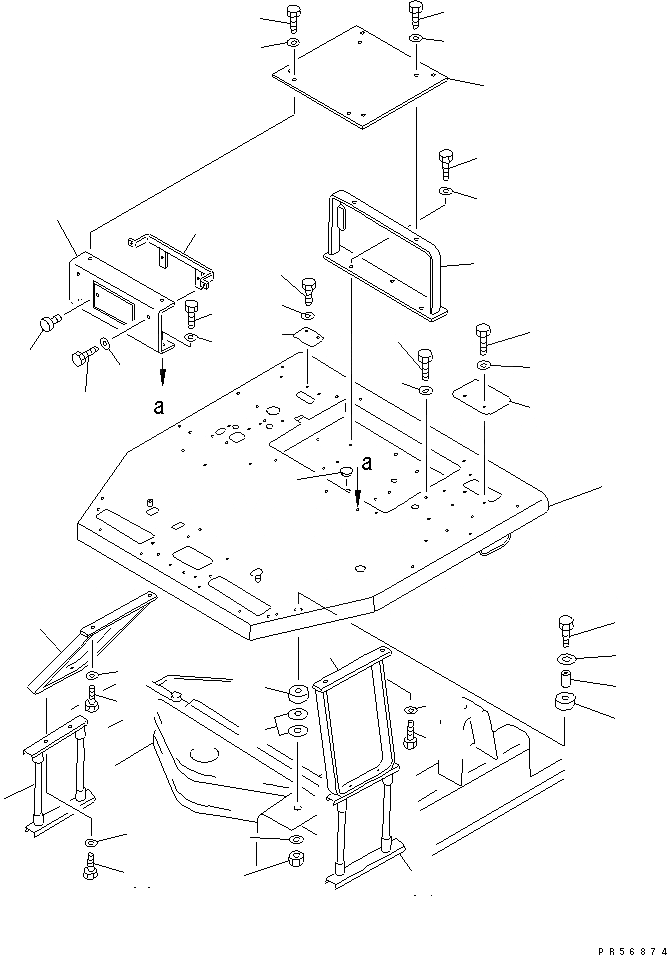 a

a

PR56874