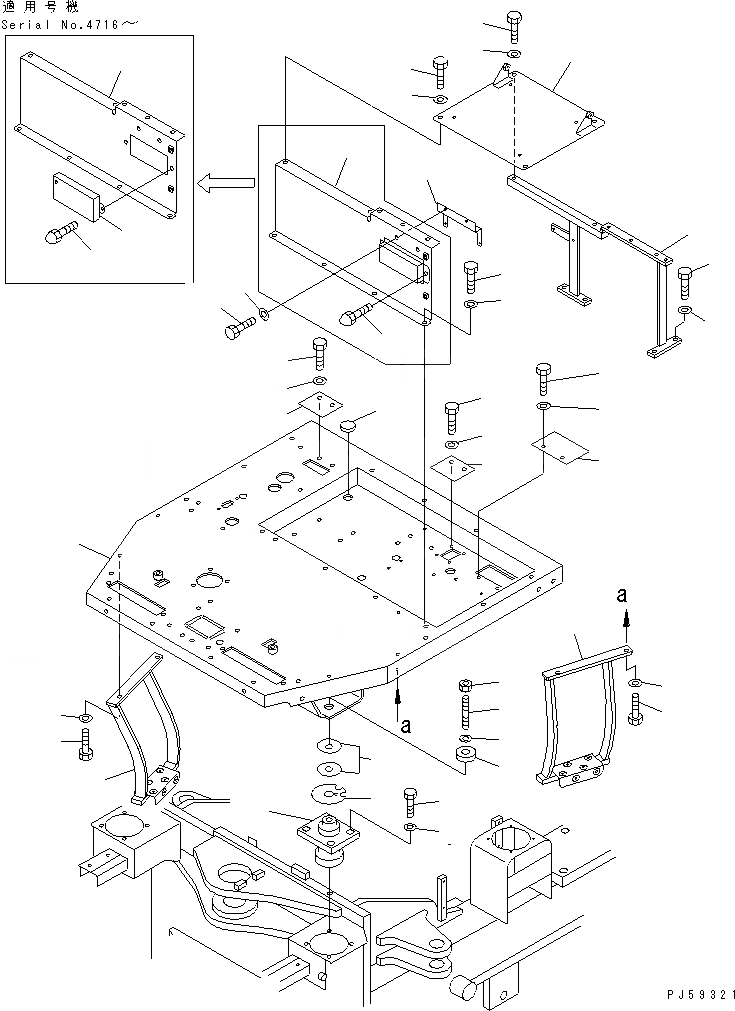 適用号機
Serial No.4716～

a

a

PJ59321