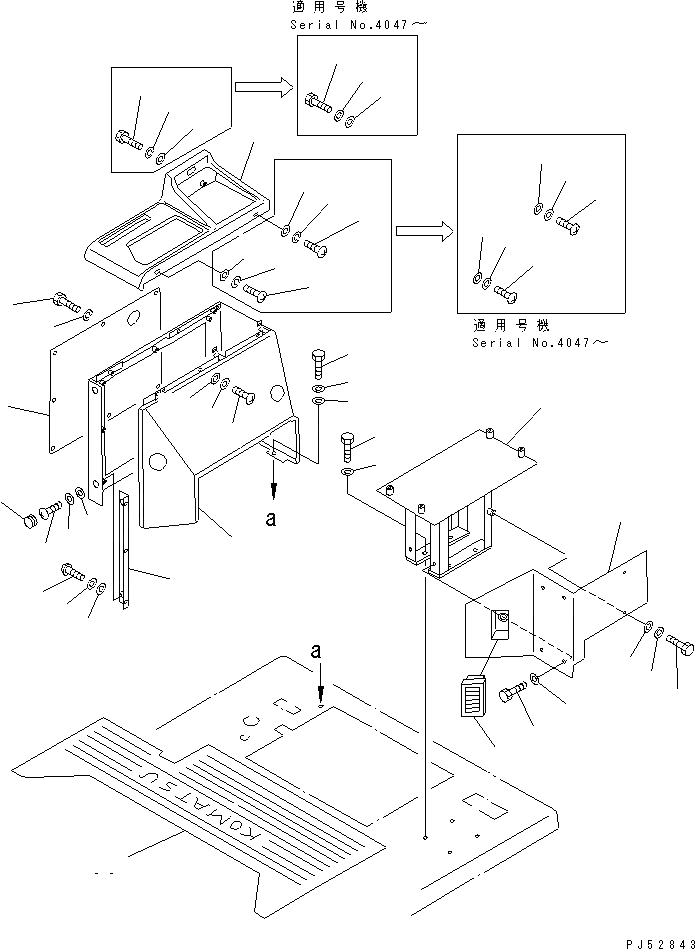 適用号機
Serial No.4047～

適用号機
Serial No.4047～

a

a

KOMATSU

PJ52843