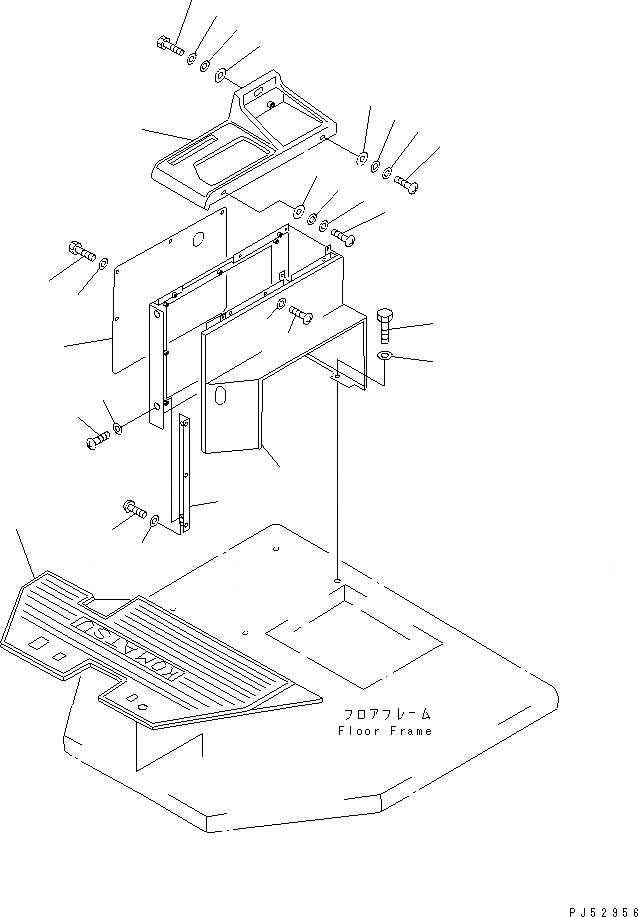 KOMATSU

フロアフレーム
Floor Frame

PJ52956