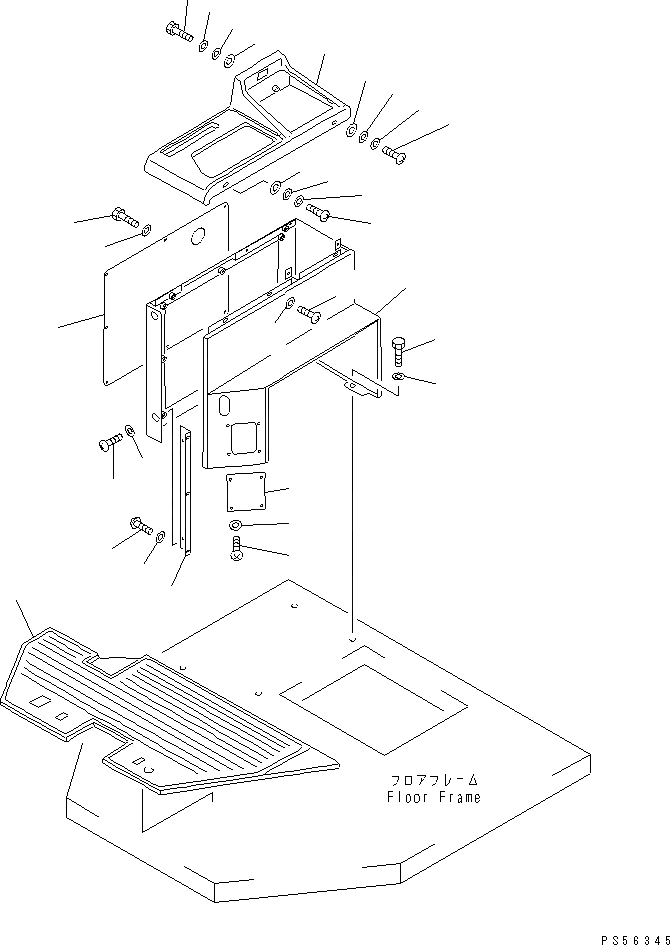 フロアフレーム
Floor Frame

PS56345