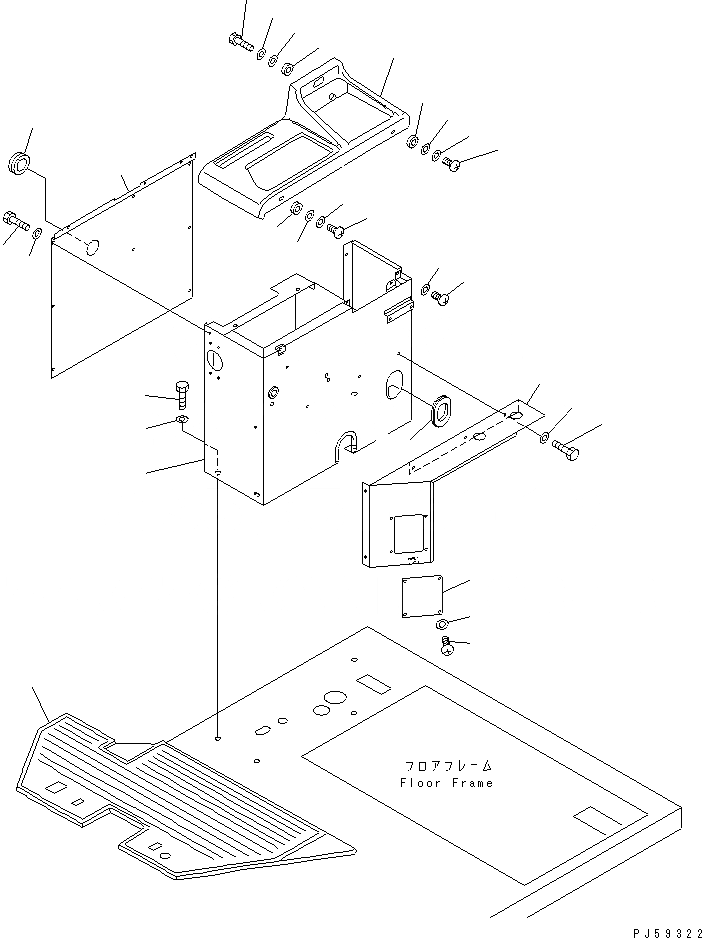 フロアフレーム
Floor Frame

PJ59322