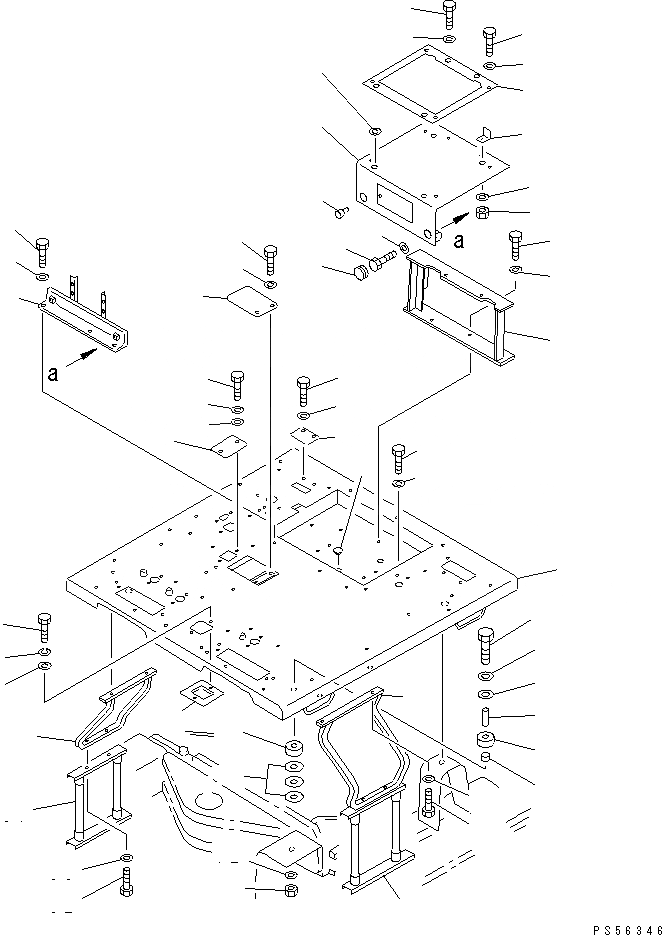 a

a

PS56346